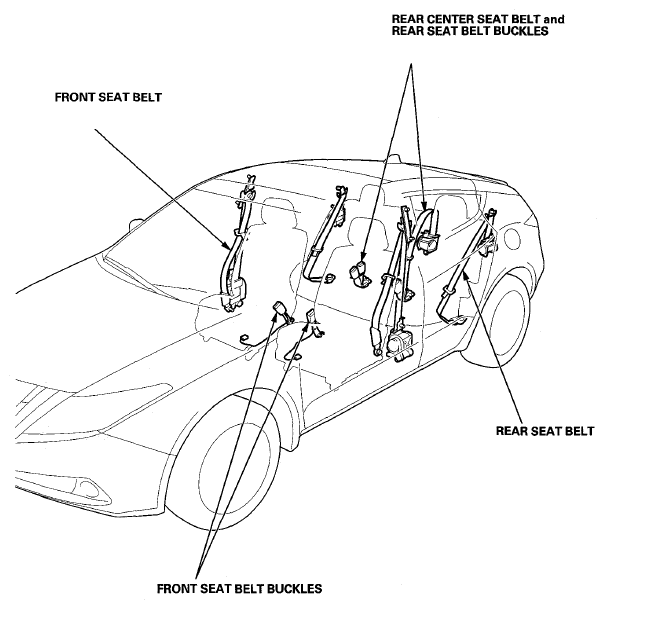 REAR CENTER SEAT BELT and
REAR SEAT BELT BUCKLES

FRONT SEAT BELT

REAR SEAT BELT

FRONT SEAT BELT BUCKLES