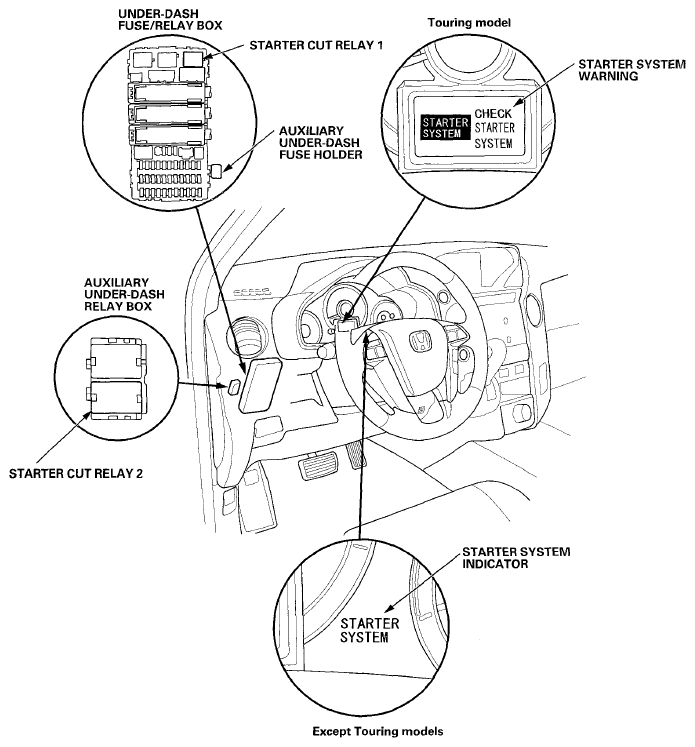 UNDER-DASH FUSE/RELAY BOX

STARTER CUT RELAY 1

AUXILIARY UNDER-DASH FUSE HOLDER

Touring model

STARTER SYSTEM WARNING

STARTER SYSTEM

CHECK STARTER SYSTEM

AUXILIARY UNDER-DASH RELAY BOX

STARTER CUT RELAY 2

STARTER SYSTEM INDICATOR

STARTER SYSTEM

Except Touring models