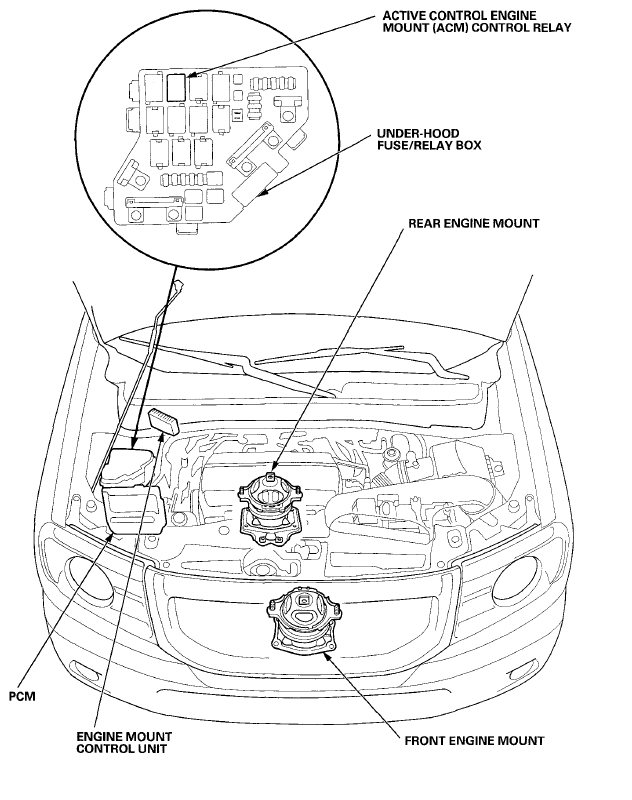 ACTIVE CONTROL ENGINE MOUNT (ACM) CONTROL RELAY

UNDER-HOOD FUSE/RELAY BOX

REAR ENGINE MOUNT

PCM

ENGINE MOUNT CONTROL UNIT

FRONT ENGINE MOUNT