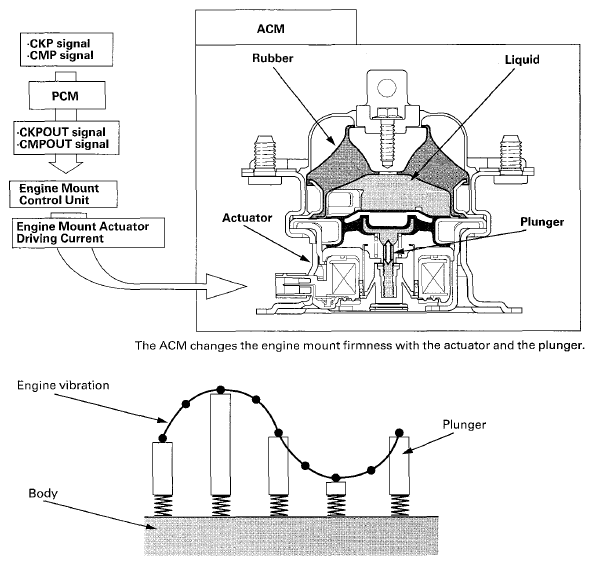 ·CKP signal
·CMP signal

PCM

·CKPOUT signal
·CMPOUT signal

Engine Mount Control Unit

Engine Mount Actuator Driving Current

ACM

Rubber

Liquid

Actuator

Plunger

The ACM changes the engine mount firmness with the actuator and the plunger.

Engine vibration

Plunger

Body