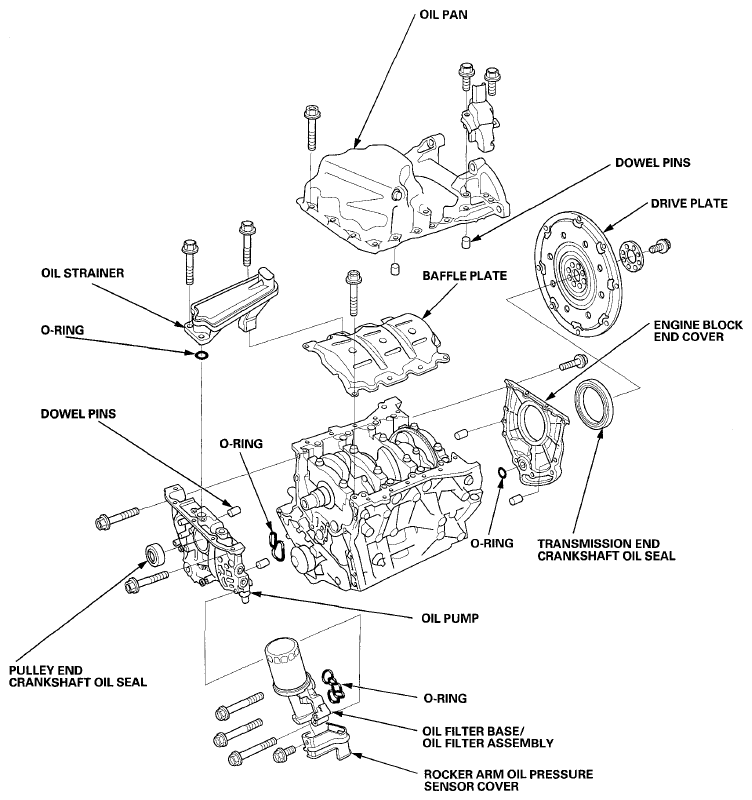 OIL PAN

DOWEL PINS

DRIVE PLATE

OIL STRAINER

BAFFLE PLATE

O-RING

ENGINE BLOCK END COVER

DOWEL PINS

O-RING

O-RING

TRANSMISSION END CRANKSHAFT OIL SEAL

OIL PUMP

PULLEY END CRANKSHAFT OIL SEAL

O-RING

OIL FILTER BASE/ OIL FILTER ASSEMBLY

ROCKER ARM OIL PRESSURE SENSOR COVER