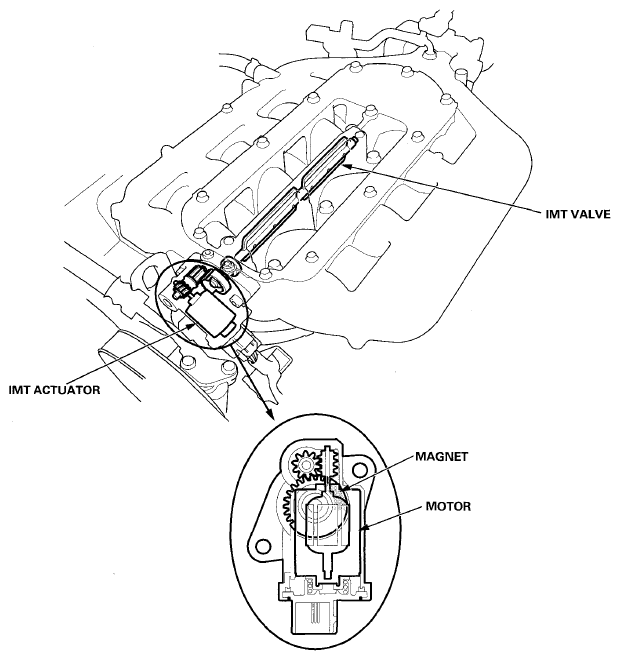 IMT VALVE

IMT ACTUATOR

MAGNET

MOTOR