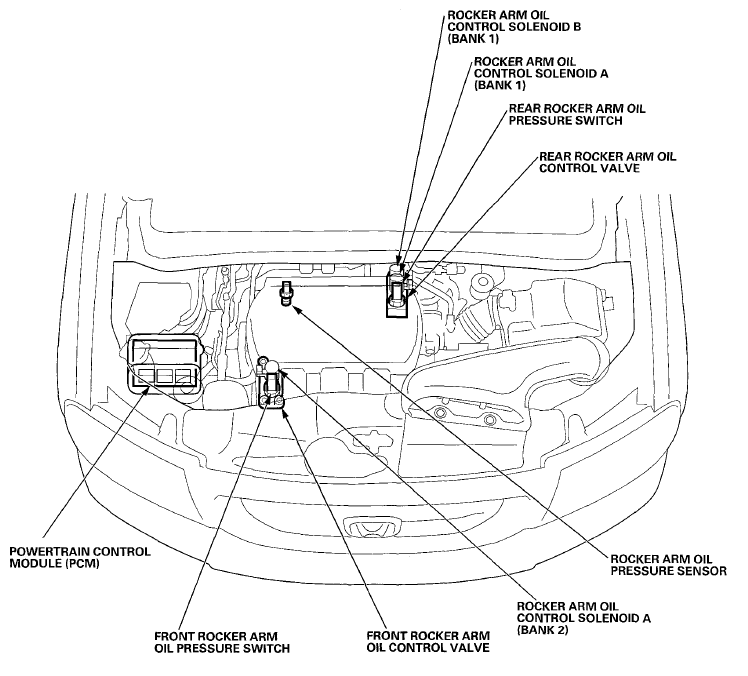 ROCKER ARM OIL CONTROL SOLENOID B (BANK 1)

ROCKER ARM OIL CONTROL SOLENOID A (BANK 1)

REAR ROCKER ARM OIL PRESSURE SWITCH

REAR ROCKER ARM OIL CONTROL VALVE

POWERTRAIN CONTROL MODULE (PCM)

ROCKER ARM OIL PRESSURE SENSOR

ROCKER ARM OIL CONTROL SOLENOID A (BANK 2)

FRONT ROCKER ARM OIL PRESSURE SWITCH

FRONT ROCKER ARM OIL CONTROL VALVE