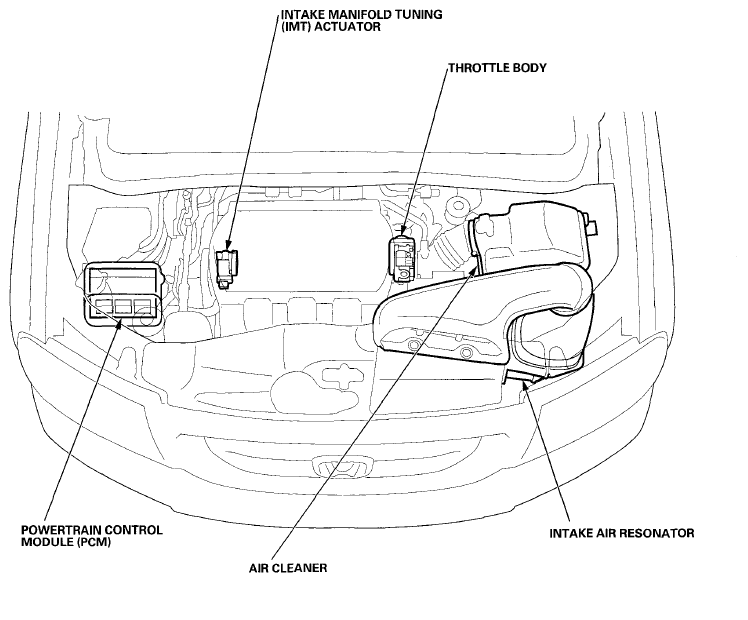 INTAKE MANIFOLD TUNING (IMT) ACTUATOR

THROTTLE BODY

POWERTRAIN CONTROL MODULE (PCM)

AIR CLEANER

INTAKE AIR RESONATOR