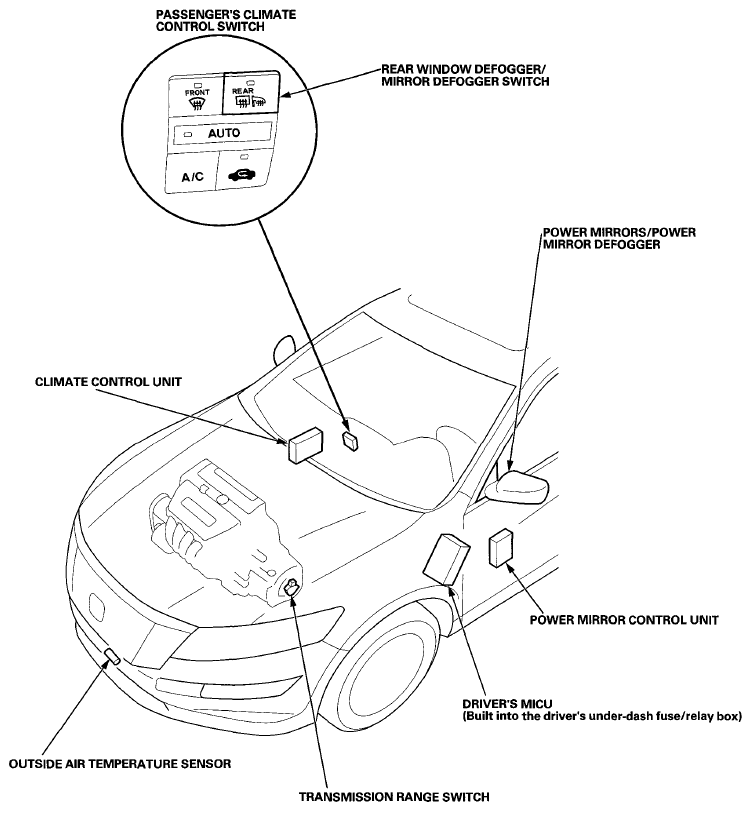 PASSENGER'S CLIMATE CONTROL SWITCH

FRONT

REAR

AUTO

A/C

REAR WINDOW DEFOGGER/ MIRROR DEFOGGER SWITCH

POWER MIRRORS/POWER MIRROR DEFOGGER

CLIMATE CONTROL UNIT

POWER MIRROR CONTROL UNIT

DRIVER'S MICU
(Built into the driver's under-dash fuse/relay box)

OUTSIDE AIR TEMPERATURE SENSOR

TRANSMISSION RANGE SWITCH