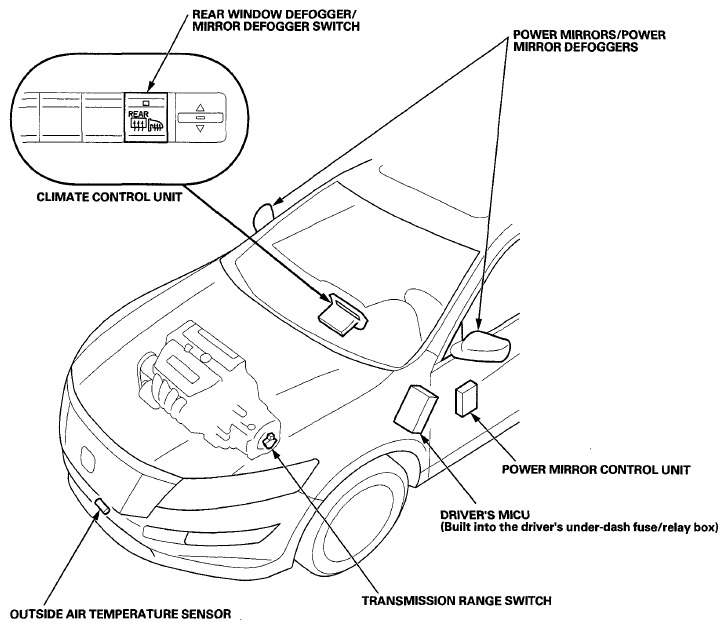 REAR WINDOW DEFOGGER/
MIRROR DEFOGGER SWITCH

POWER MIRRORS/POWER
MIRROR DEFOGGERS

REAR

CLIMATE CONTROL UNIT

POWER MIRROR CONTROL UNIT

DRIVER'S MICU
(Built into the driver's under-dash fuse/relay box)

TRANSMISSION RANGE SWITCH

OUTSIDE AIR TEMPERATURE SENSOR