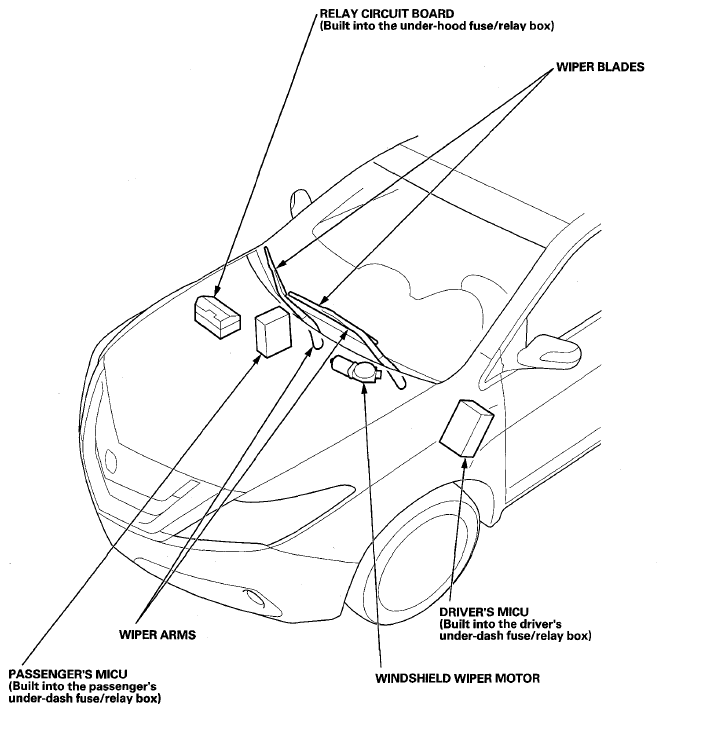 RELAY CIRCUIT BOARD
(Built into the under-hood fuse/relay box)

WIPER BLADES

DRIVER'S MICU
(Built into the driver's under-dash fuse/relay box)

WIPER ARMS

PASSENGER'S MICU
(Built into the passenger's under-dash fuse/relay box)

WINDSHIELD WIPER MOTOR