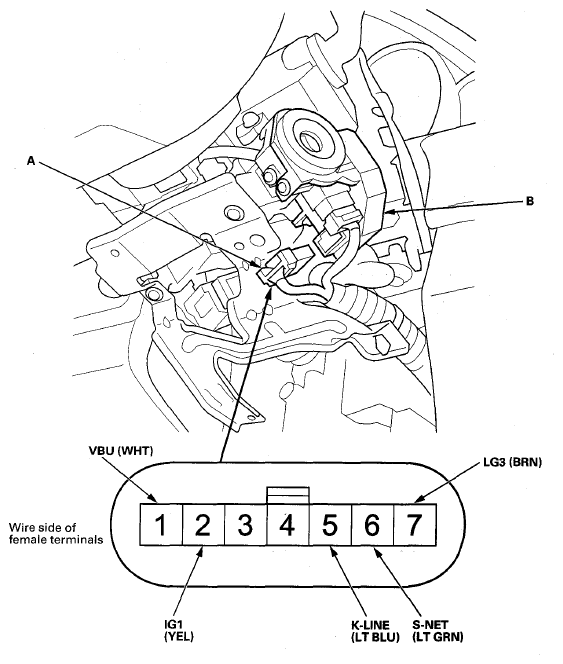 A

B

VBU (WHT)

LG3 (BRN)

Wire side of female terminals

1 2 3 4 5 6 7

IG1 (YEL)

K-LINE (LT BLU)

S-NET (LT GRN)