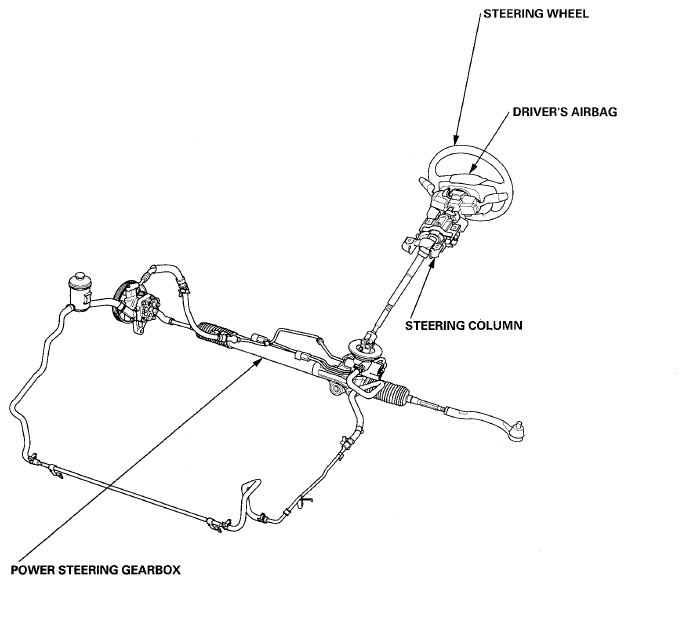 STEERING WHEEL

DRIVER'S AIRBAG

STEERING COLUMN

POWER STEERING GEARBOX