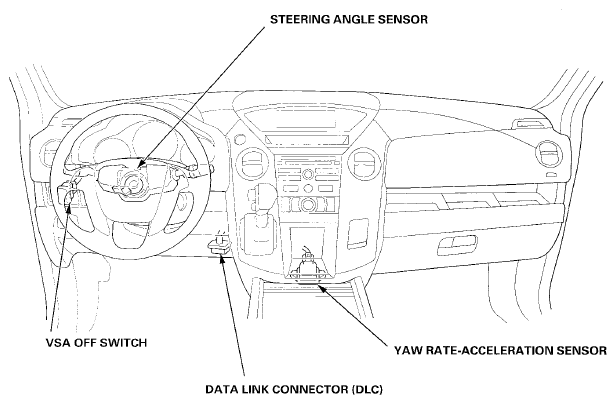 STEERING ANGLE SENSOR

VSA OFF SWITCH

YAW RATE-ACCELERATION SENSOR

DATA LINK CONNECTOR (DLC)