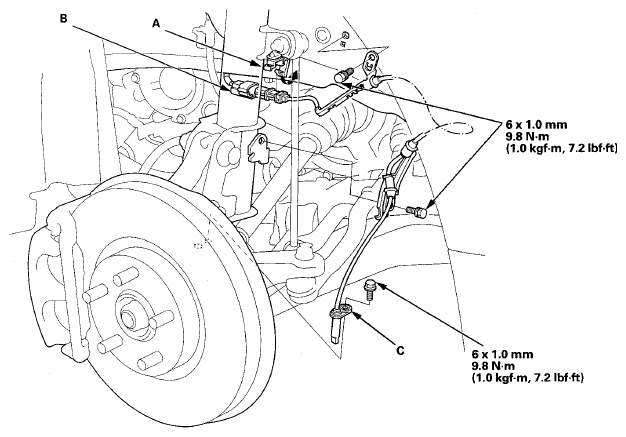 B

A

6 x 1.0 mm
9.8 N·m
(1.0 kgf·m, 7.2 lbf·ft)

C

6 x 1.0 mm
9.8 N·m
(1.0 kgf·m, 7.2 lbf·ft)