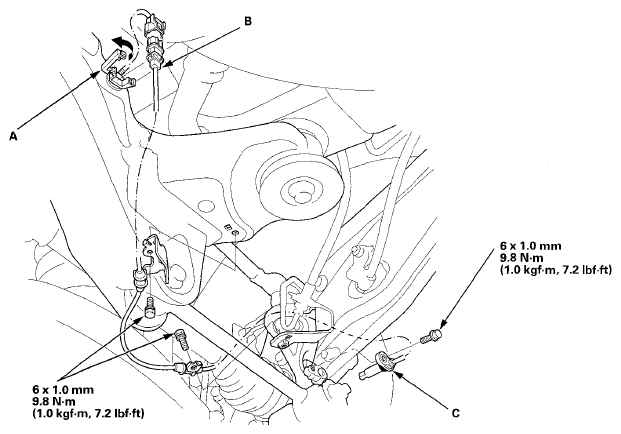 B

A

6 x 1.0 mm
9.8 N·m
(1.0 kgf·m, 7.2 lbf·ft)

6 x 1.0 mm
9.8 N·m
(1.0 kgf·m, 7.2 lbf·ft)

C