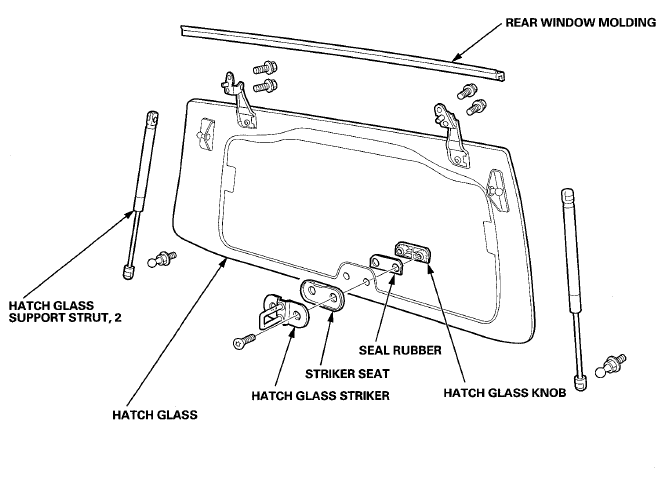 REAR WINDOW MOLDING

HATCH GLASS SUPPORT STRUT, 2

SEAL RUBBER

STRIKER SEAT

HATCH GLASS STRIKER

HATCH GLASS KNOB

HATCH GLASS