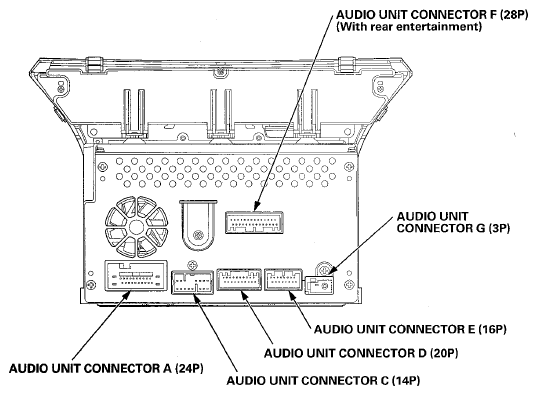 AUDIO UNIT CONNECTOR F (28P)
(With rear entertainment)

AUDIO UNIT
CONNECTOR G (3P)

AUDIO UNIT CONNECTOR E (16P)

AUDIO UNIT CONNECTOR D (20P)

AUDIO UNIT CONNECTOR A (24P)

AUDIO UNIT CONNECTOR C (14P)