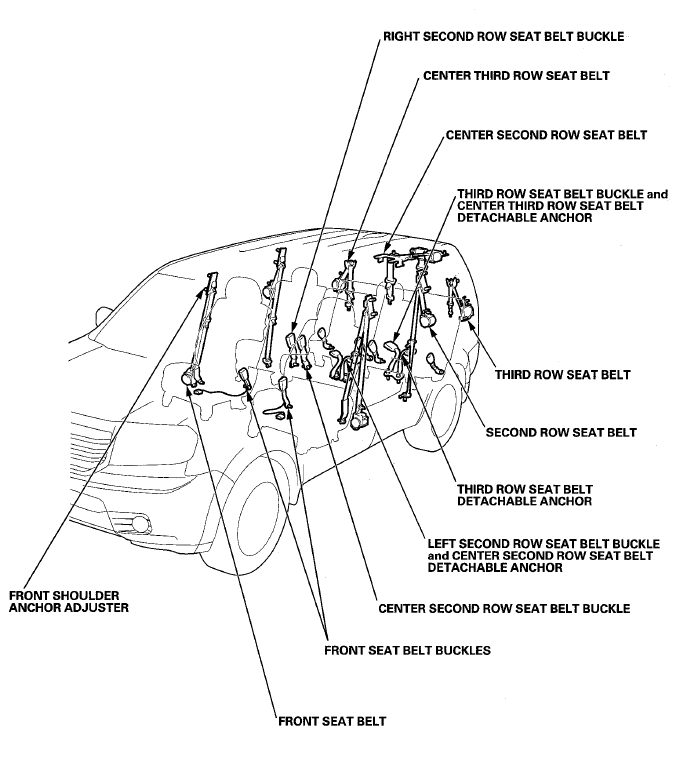 RIGHT SECOND ROW SEAT BELT BUCKLE

CENTER THIRD ROW SEAT BELT

CENTER SECOND ROW SEAT BELT

THIRD ROW SEAT BELT BUCKLE and CENTER THIRD ROW SEAT BELT DETACHABLE ANCHOR

THIRD ROW SEAT BELT

SECOND ROW SEAT BELT

THIRD ROW SEAT BELT DETACHABLE ANCHOR

LEFT SECOND ROW SEAT BELT BUCKLE and CENTER SECOND ROW SEAT BELT DETACHABLE ANCHOR

FRONT SHOULDER ANCHOR ADJUSTER

CENTER SECOND ROW SEAT BELT BUCKLE

FRONT SEAT BELT BUCKLES

FRONT SEAT BELT