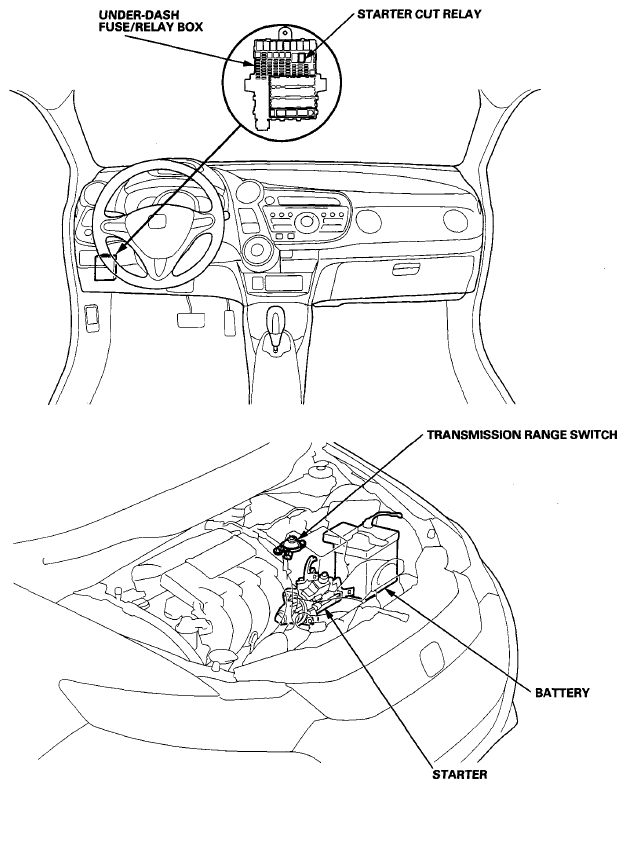 UNDER-DASH FUSE/RELAY BOX

STARTER CUT RELAY

TRANSMISSION RANGE SWITCH

BATTERY

STARTER