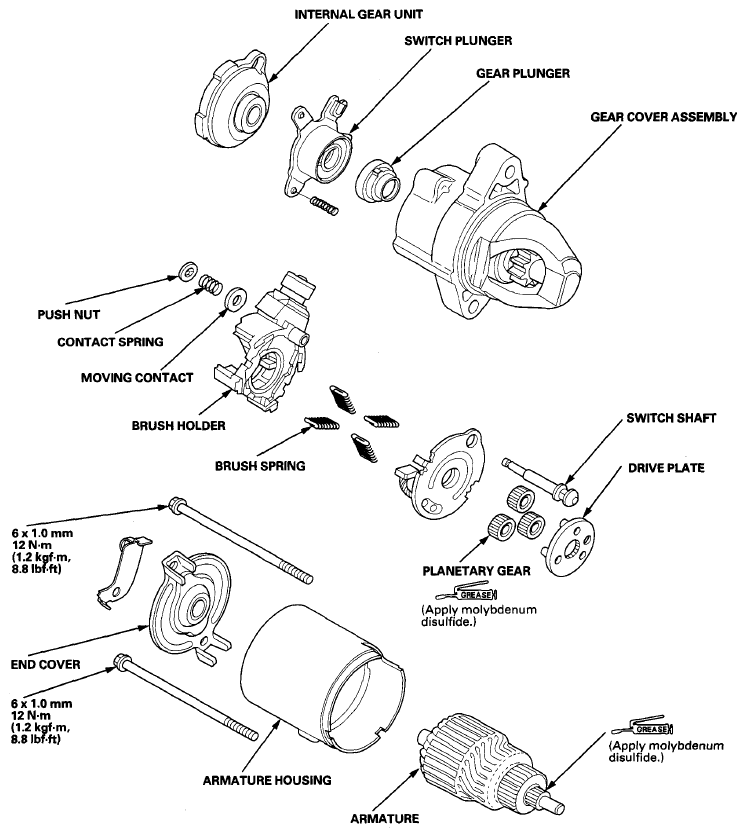 INTERNAL GEAR UNIT

SWITCH PLUNGER

GEAR PLUNGER

GEAR COVER ASSEMBLY

PUSH NUT

CONTACT SPRING

MOVING CONTACT

BRUSH HOLDER

BRUSH SPRING

SWITCH SHAFT

DRIVE PLATE

6 x 1.0 mm
12 N·m
(1.2 kgf·m,
8.8 lbf·ft)

PLANETARY GEAR

GREASE

(Apply molybdenum disulfide.)

END COVER

6 x 1.0 mm
12 N·m
(1.2 kgf·m,
8.8 lbf·ft)

GREASE

(Apply molybdenum disulfide.)

ARMATURE HOUSING

ARMATURE