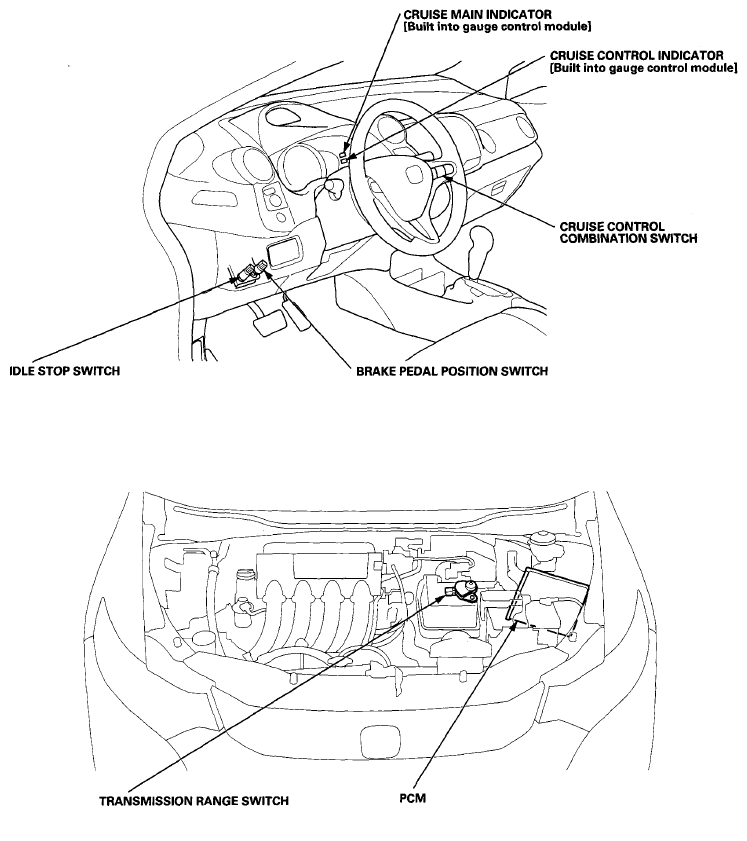 CRUISE MAIN INDICATOR
[Built into gauge control module]

CRUISE CONTROL INDICATOR
[Built into gauge control module]

CRUISE CONTROL COMBINATION SWITCH

IDLE STOP SWITCH

BRAKE PEDAL POSITION SWITCH

TRANSMISSION RANGE SWITCH

PCM