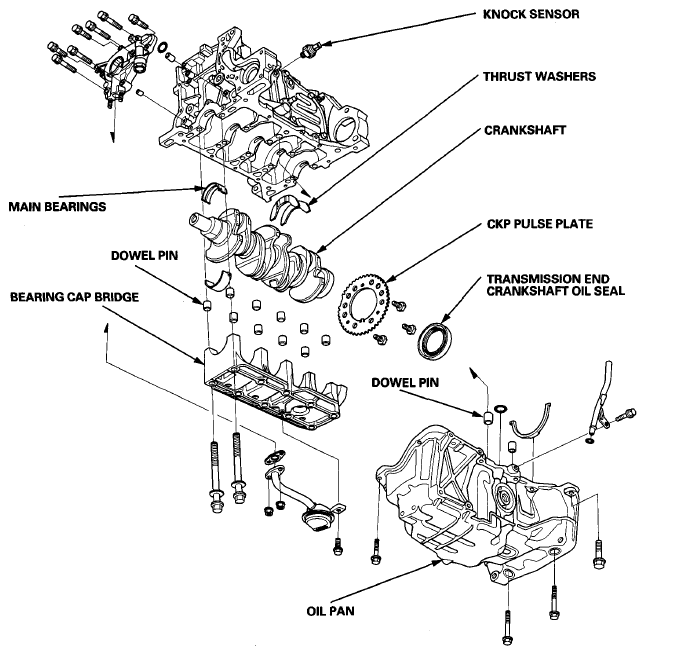 KNOCK SENSOR

THRUST WASHERS

CRANKSHAFT

MAIN BEARINGS

CKP PULSE PLATE

DOWEL PIN

TRANSMISSION END CRANKSHAFT OIL SEAL

BEARING CAP BRIDGE

DOWEL PIN

OIL PAN