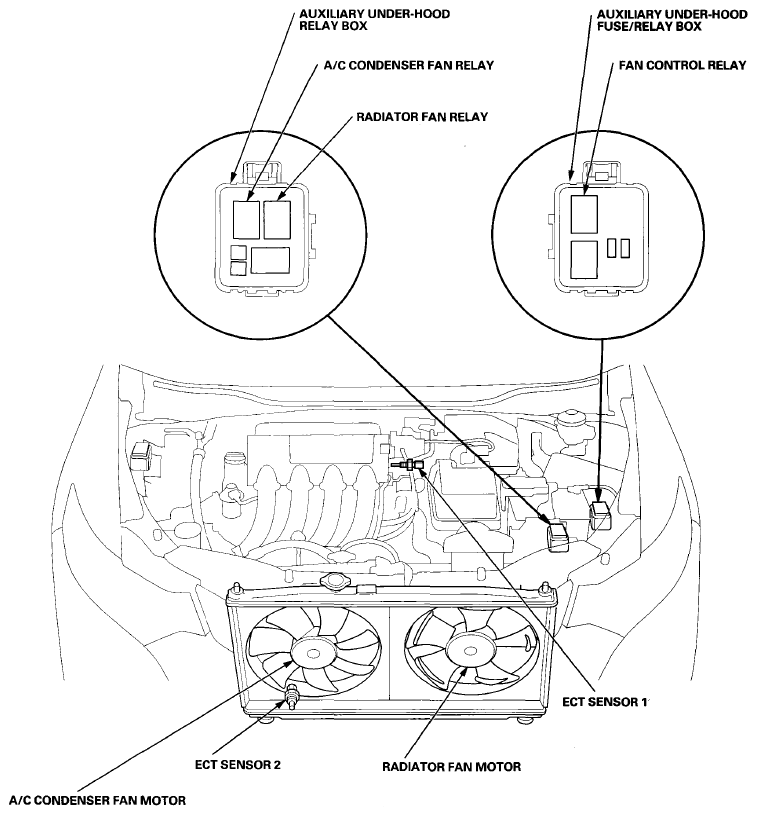 AUXILIARY UNDER-HOOD RELAY BOX

A/C CONDENSER FAN RELAY

RADIATOR FAN RELAY

AUXILIARY UNDER-HOOD FUSE/RELAY BOX

FAN CONTROL RELAY

ECT SENSOR 1

ECT SENSOR 2

RADIATOR FAN MOTOR

A/C CONDENSER FAN MOTOR