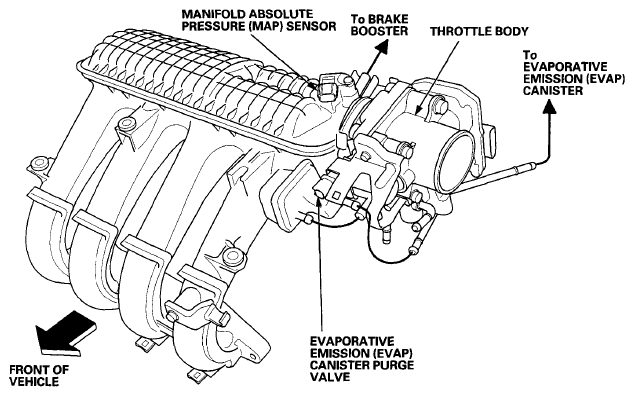 MANIFOLD ABSOLUTE PRESSURE (MAP) SENSOR

To BRAKE BOOSTER

THROTTLE BODY

To EVAPORATIVE EMISSION (EVAP) CANISTER

EVAPORATIVE EMISSION (EVAP) CANISTER PURGE VALVE

FRONT OF VEHICLE