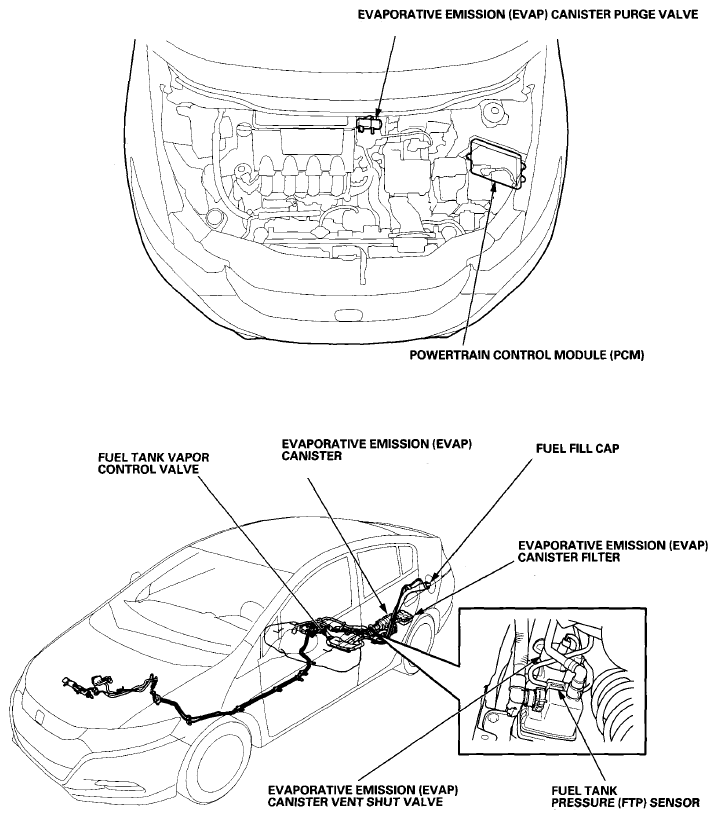 EVAPORATIVE EMISSION (EVAP) CANISTER PURGE VALVE

POWERTRAIN CONTROL MODULE (PCM)

FUEL TANK VAPOR CONTROL VALVE

EVAPORATIVE EMISSION (EVAP) CANISTER

FUEL FILL CAP

EVAPORATIVE EMISSION (EVAP) CANISTER FILTER

EVAPORATIVE EMISSION (EVAP) CANISTER VENT SHUT VALVE

FUEL TANK PRESSURE (FTP) SENSOR