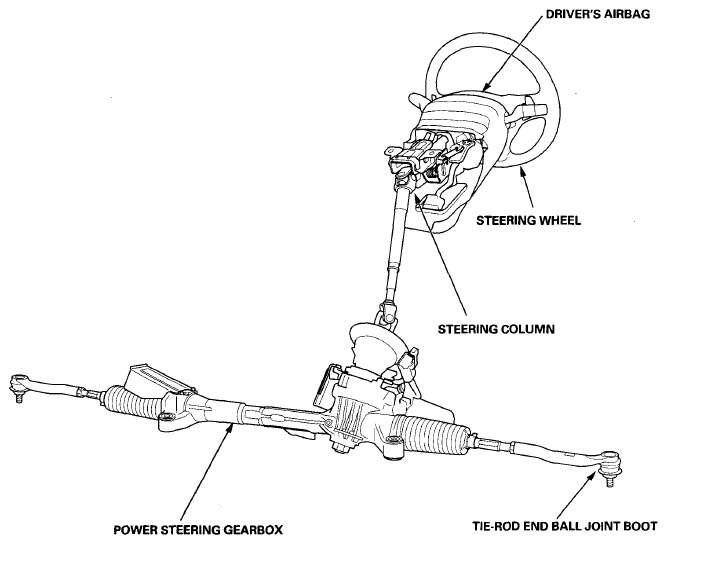 DRIVER'S AIRBAG

STEERING WHEEL

STEERING COLUMN

POWER STEERING GEARBOX

TIE-ROD END BALL JOINT BOOT