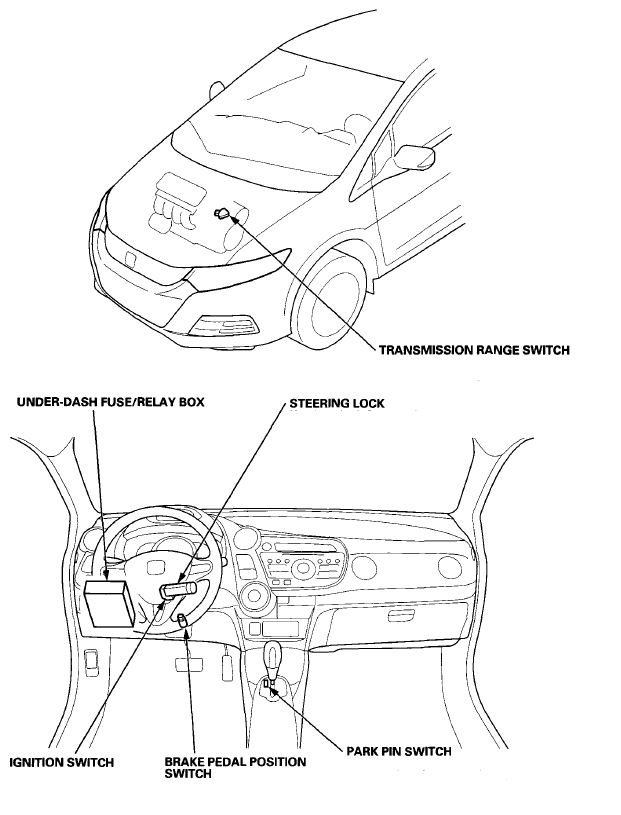 TRANSMISSION RANGE SWITCH

UNDER-DASH FUSE/RELAY BOX

STEERING LOCK

IGNITION SWITCH

BRAKE PEDAL POSITION SWITCH

PARK PIN SWITCH