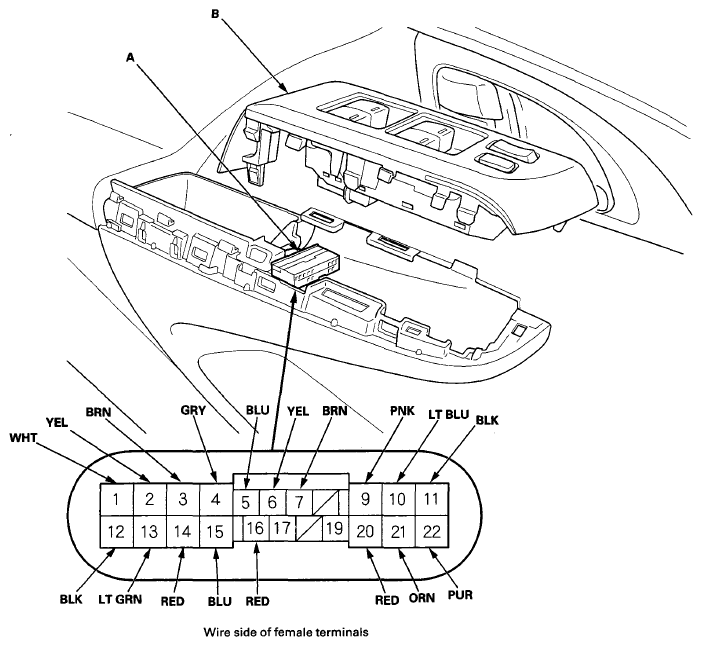 B

A

WHT
YEL
BRN
GRY
BLU
YEL
BRN
PNK
LT BLU
BLK

1
2
3
4
5
6
7
9
10
11
12
13
14
15
16
17
19
20
21
22

BLK
LT GRN
RED
BLU
RED
RED
ORN
PUR

Wire side of female terminals