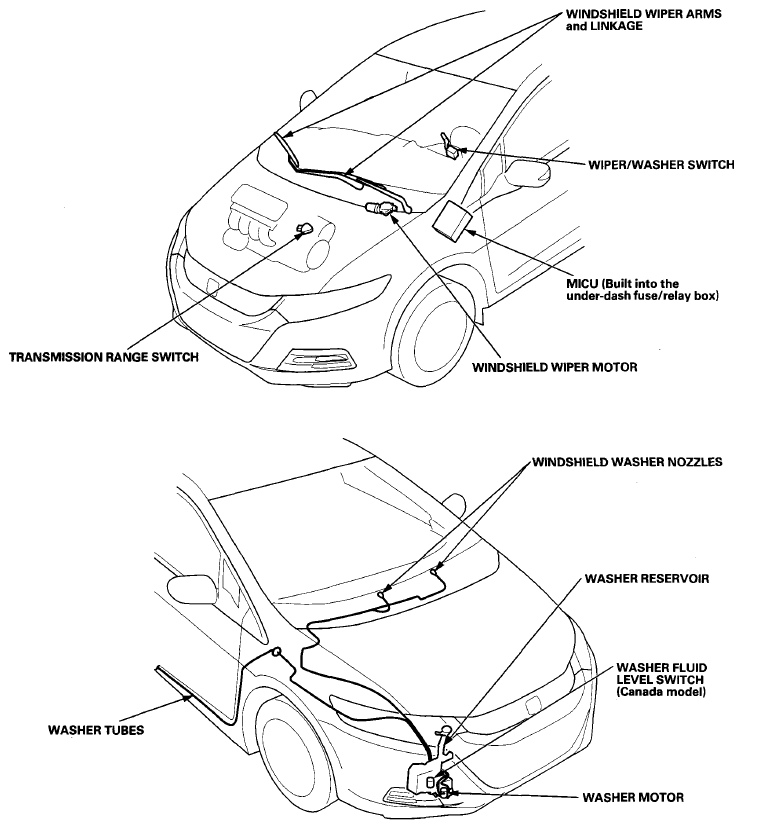 WINDSHIELD WIPER ARMS and LINKAGE

WIPER/WASHER SWITCH

MICU (Built into the under-dash fuse/relay box)

TRANSMISSION RANGE SWITCH

WINDSHIELD WIPER MOTOR

WINDSHIELD WASHER NOZZLES

WASHER RESERVOIR

WASHER FLUID LEVEL SWITCH (Canada model)

WASHER TUBES

WASHER MOTOR