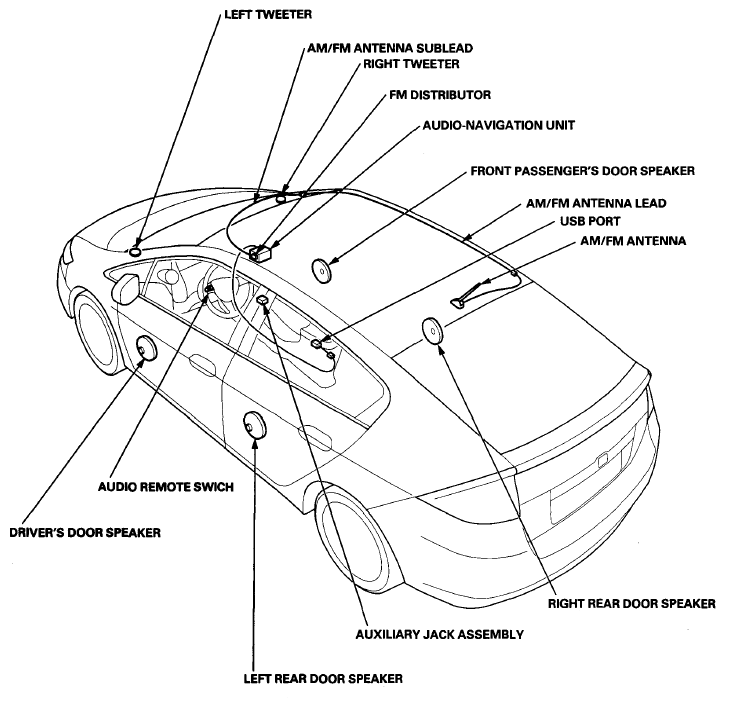 LEFT TWEETER
AM/FM ANTENNA SUBLEAD
RIGHT TWEETER
FM DISTRIBUTOR
AUDIO-NAVIGATION UNIT
FRONT PASSENGER'S DOOR SPEAKER
AM/FM ANTENNA LEAD
USB PORT
AM/FM ANTENNA
AUDIO REMOTE SWICH
DRIVER'S DOOR SPEAKER
RIGHT REAR DOOR SPEAKER
AUXILIARY JACK ASSEMBLY
LEFT REAR DOOR SPEAKER