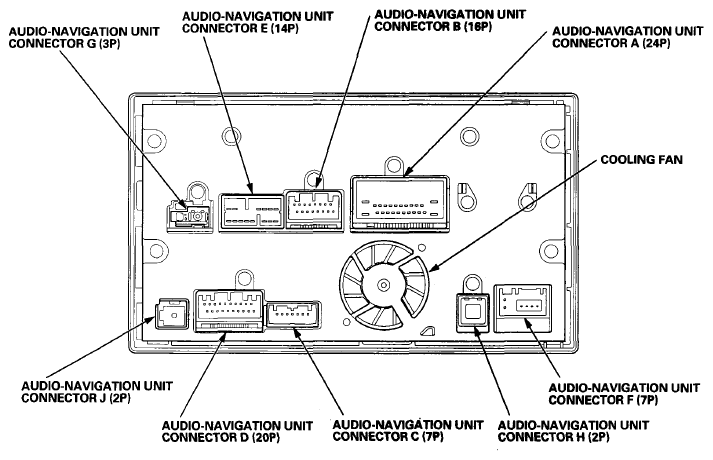 AUDIO-NAVIGATION UNIT CONNECTOR G (3P)

AUDIO-NAVIGATION UNIT CONNECTOR E (14P)

AUDIO-NAVIGATION UNIT CONNECTOR B (16P)

AUDIO-NAVIGATION UNIT CONNECTOR A (24P)

COOLING FAN

AUDIO-NAVIGATION UNIT CONNECTOR J (2P)

AUDIO-NAVIGATION UNIT CONNECTOR D (20P)

AUDIO-NAVIGATION UNIT CONNECTOR C (7P)

AUDIO-NAVIGATION UNIT CONNECTOR H (2P)

AUDIO-NAVIGATION UNIT CONNECTOR F (7P)