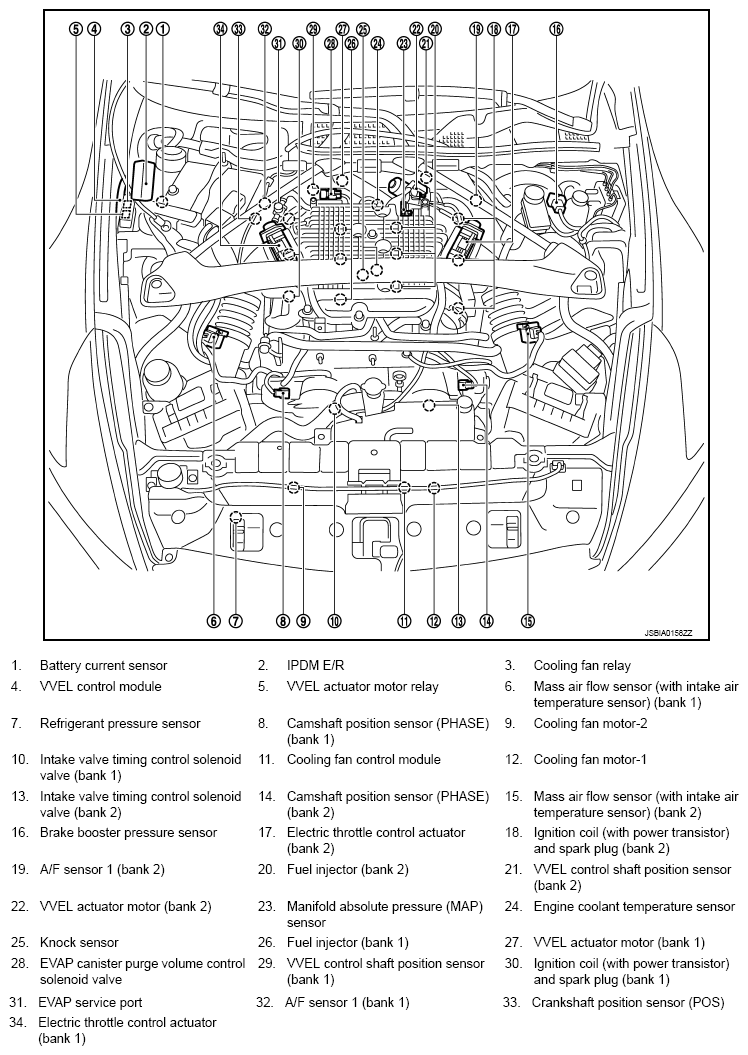 ⑤ ④ ③ ② ① ㉞ ㉝ ㉜ ㉛ ㉚ ㉙ ㉘ ㉗ ㉖ ㉕ ㉔ ㉓ ㉒ ㉑ ⑳ ⑲ ⑱ ⑰ ⑯

⑥ ⑦ ⑧ ⑨ ⑩ ⑪ ⑫ ⑬ ⑭ ⑮

JSBIA0156ZZ

1. Battery current sensor
2. IPDM E/R
3. Cooling fan relay
4. VVEL control module
5. VVEL actuator motor relay
6. Mass air flow sensor (with intake air temperature sensor) (bank 1)
7. Refrigerant pressure sensor
8. Camshaft position sensor (PHASE) (bank 1)
9. Cooling fan motor-2
10. Intake valve timing control solenoid valve (bank 1)
11. Cooling fan control module
12. Cooling fan motor-1
13. Intake valve timing control solenoid valve (bank 2)
14. Camshaft position sensor (PHASE) (bank 2)
15. Mass air flow sensor (with intake air temperature sensor) (bank 2)
16. Brake booster pressure sensor
17. Electric throttle control actuator (bank 2)
18. Ignition coil (with power transistor) and spark plug (bank 2)
19. A/F sensor 1 (bank 2)
20. Fuel injector (bank 2)
21. VVEL control shaft position sensor (bank 2)
22. VVEL actuator motor (bank 2)
23. Manifold absolute pressure (MAP) sensor
24. Engine coolant temperature sensor
25. Knock sensor
26. Fuel injector (bank 1)
27. VVEL actuator motor (bank 1)
28. EVAP canister purge volume control solenoid valve
29. VVEL control shaft position sensor (bank 1)
30. Ignition coil (with power transistor) and spark plug (bank 1)
31. EVAP service port
32. A/F sensor 1 (bank 1)
33. Crankshaft position sensor (POS)
34. Electric throttle control actuator (bank 1)