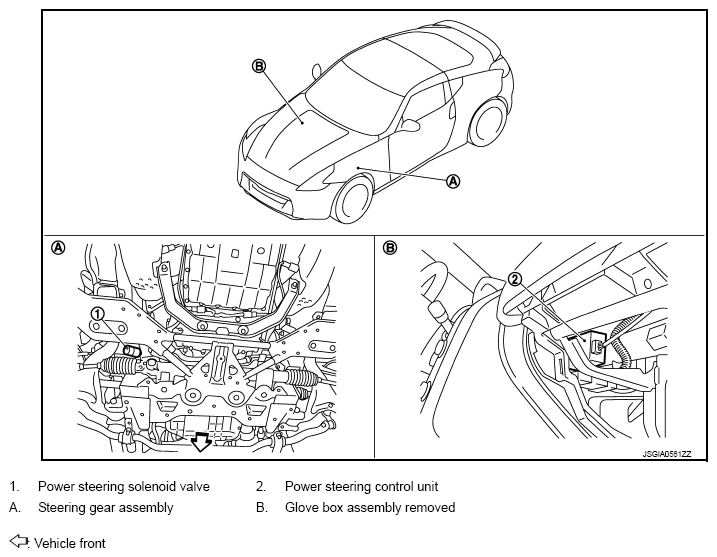 B

A

A

1

B

2

JSGIA0581ZZ

1. Power steering solenoid valve
2. Power steering control unit
A. Steering gear assembly
B. Glove box assembly removed

: Vehicle front