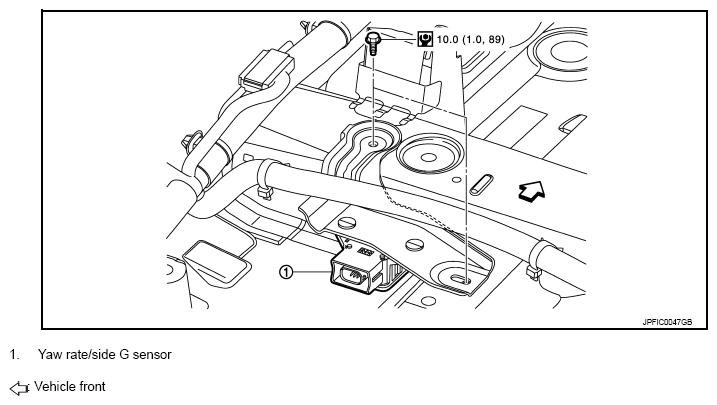 10.0 (1.0, 89)

①

JPFIC0047GB

1. Yaw rate/side G sensor

Vehicle front