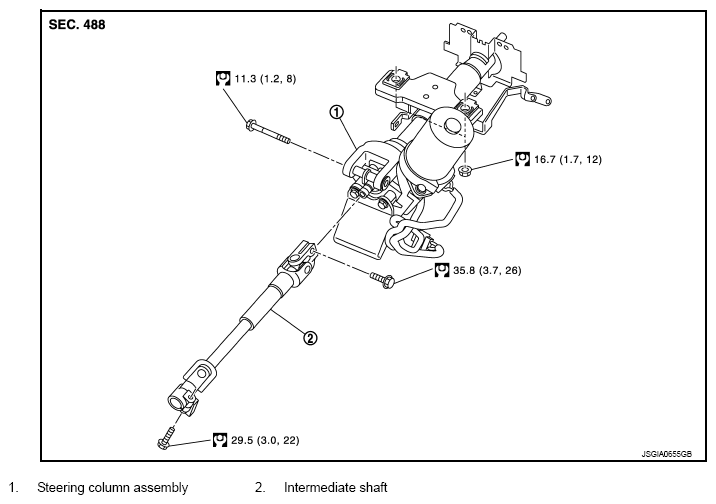 SEC. 488

11.3 (1.2, 8)

①

16.7 (1.7, 12)

35.8 (3.7, 26)

②

29.5 (3.0, 22)

JSGIA0555GB

1. Steering column assembly
2. Intermediate shaft