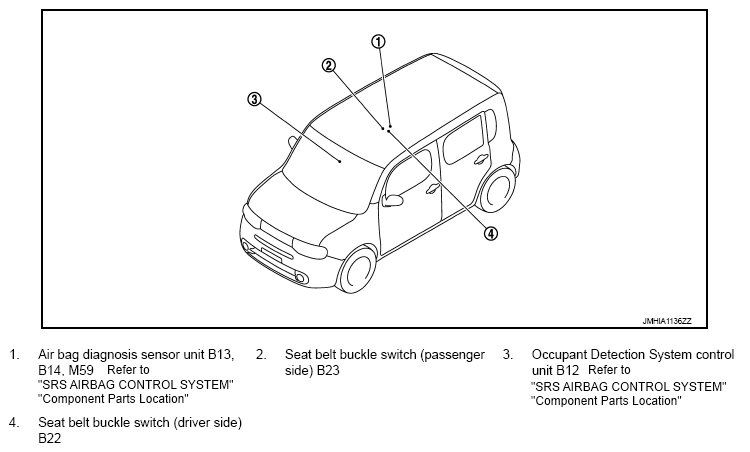 1
2
3
4

JMHIA1136ZZ

1. Air bag diagnosis sensor unit B13, B14, M59 Refer to "SRS AIRBAG CONTROL SYSTEM" "Component Parts Location"

2. Seat belt buckle switch (passenger side) B23

3. Occupant Detection System control unit B12 Refer to "SRS AIRBAG CONTROL SYSTEM" "Component Parts Location"

4. Seat belt buckle switch (driver side) B22