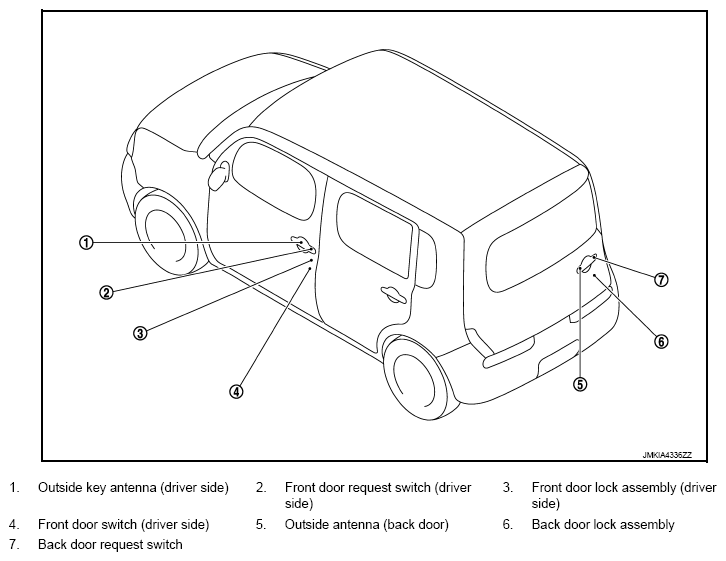 1
2
3
4
5
6
7

JMKIA4336ZZ

1. Outside key antenna (driver side)
2. Front door request switch (driver side)
3. Front door lock assembly (driver side)
4. Front door switch (driver side)
5. Outside antenna (back door)
6. Back door lock assembly
7. Back door request switch