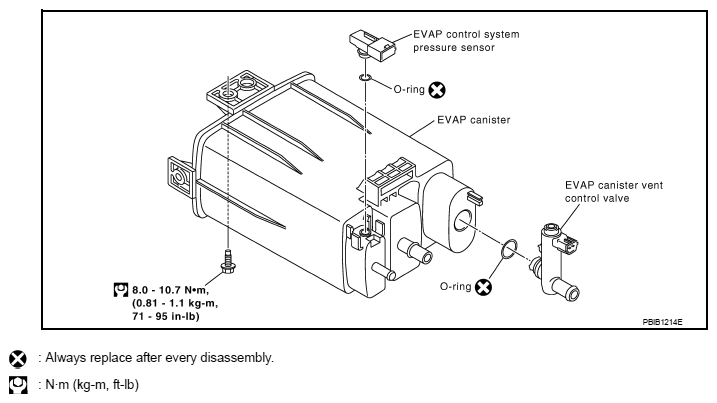 EVAP control system pressure sensor

O-ring

EVAP canister

EVAP canister vent control valve

O-ring

8.0 - 10.7 N•m, (0.81 - 1.1 kg-m, 71 - 95 in-lb)

PBIB1214E

: Always replace after every disassembly.

: N·m (kg-m, ft-lb)