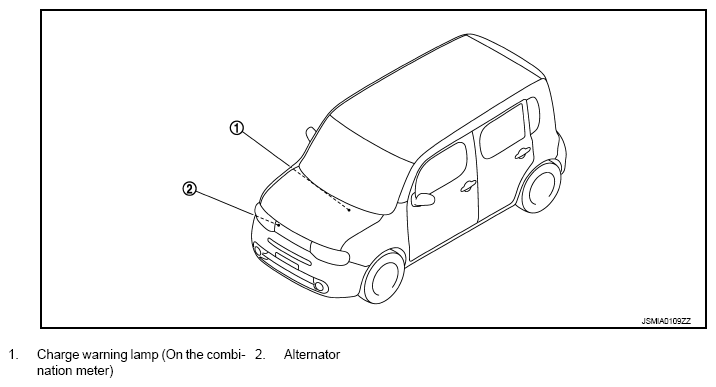 ①

②

JSMIA0109ZZ

1. Charge warning lamp (On the combination meter)

2. Alternator