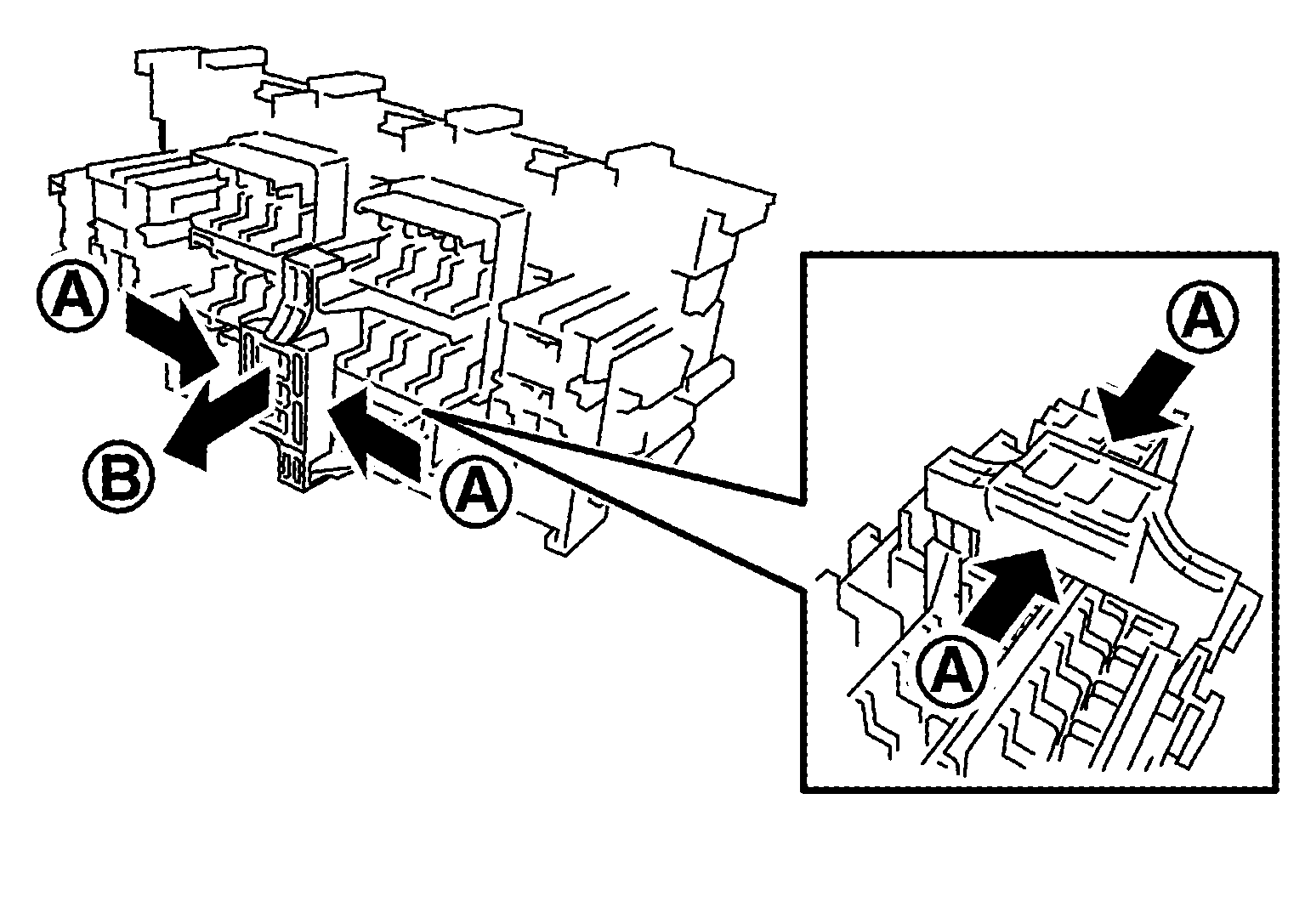 A
B
A
A
A