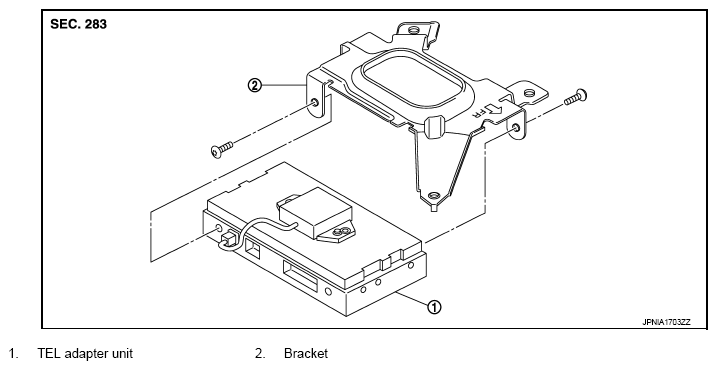 SEC. 283

②

FR

①

JPNIA1703ZZ

1. TEL adapter unit
2. Bracket