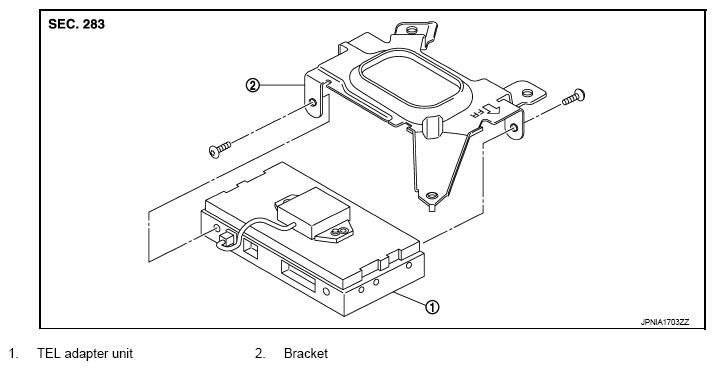 SEC. 283

②

FR

①

JPNIA1703ZZ

1. TEL adapter unit
2. Bracket