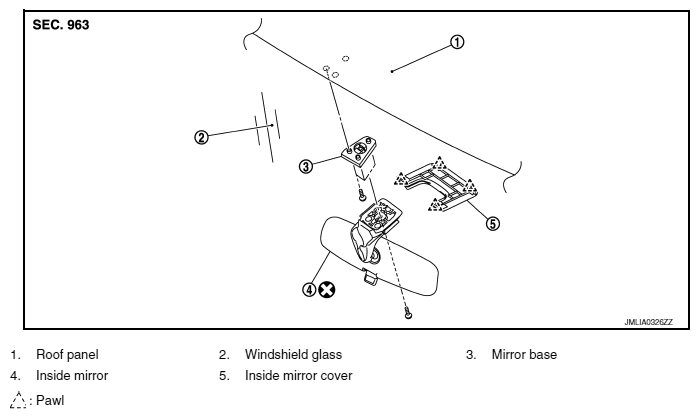 SEC. 963

1
2
3
5
4

JMLIA0326ZZ

1. Roof panel
2. Windshield glass
3. Mirror base
4. Inside mirror
5. Inside mirror cover

: Pawl