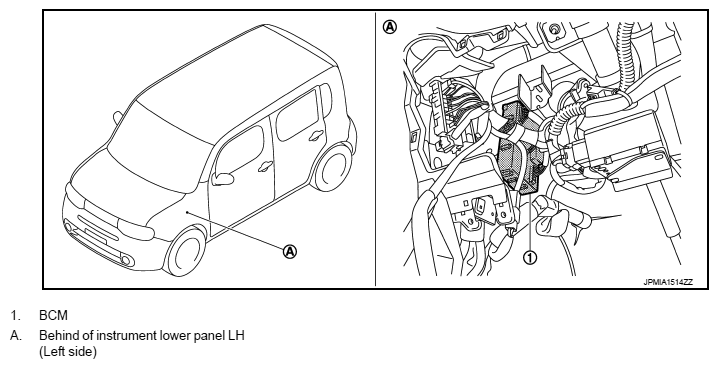 Ⓐ

Ⓐ

①

JPMIA1514ZZ

1. BCM

A. Behind of instrument lower panel LH (Left side)