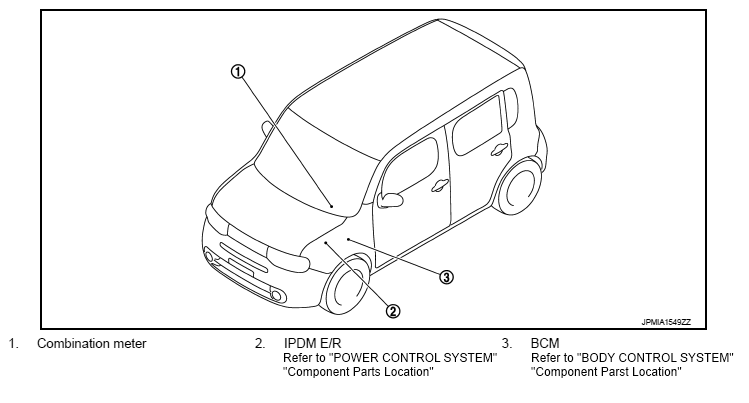 ①

③

②

JPMIA1549ZZ

1. Combination meter

2. IPDM E/R
Refer to "POWER CONTROL SYSTEM" "Component Parts Location"

3. BCM
Refer to "BODY CONTROL SYSTEM" "Component Parst Location"