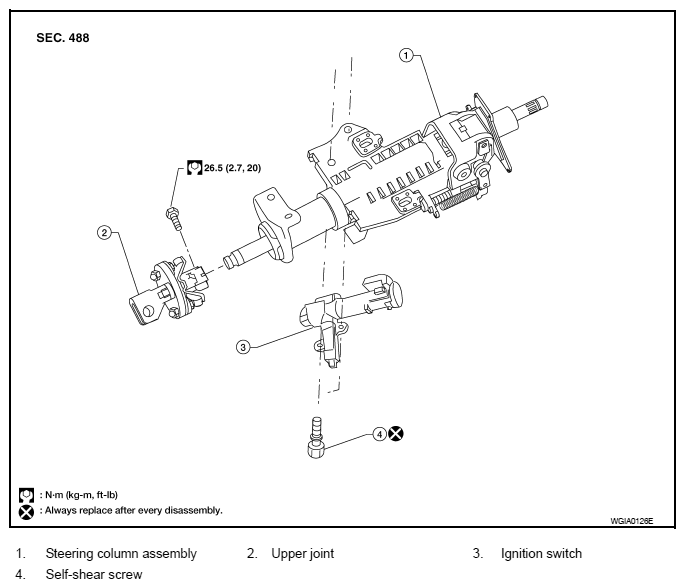 SEC. 488

1

26.5 (2.7, 20)

2

3

4

: N·m (kg-m, ft-lb)

: Always replace after every disassembly.

WGIA0126E

1. Steering column assembly
2. Upper joint
3. Ignition switch
4. Self-shear screw