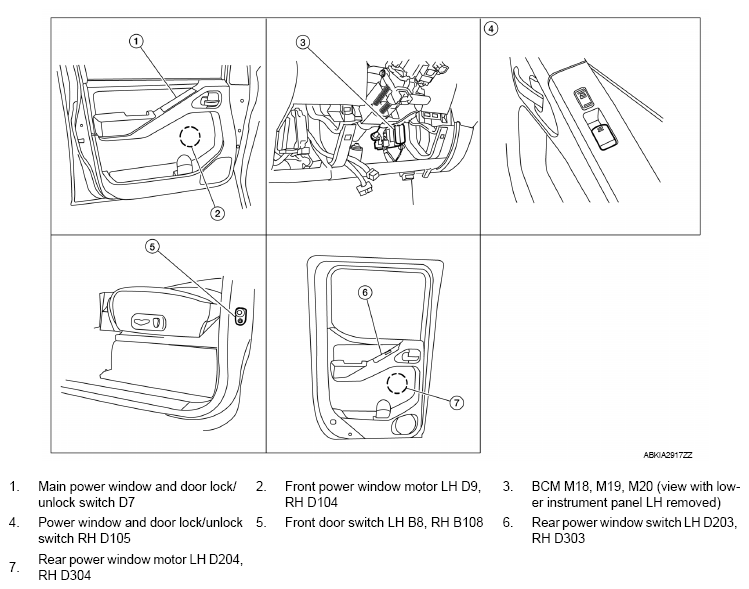 1
2
3
4
5
6
7

ABKIA2917ZZ

1. Main power window and door lock/unlock switch D7
2. Front power window motor LH D9, RH D104
3. BCM M18, M19, M20 (view with lower instrument panel LH removed)
4. Power window and door lock/unlock switch RH D105
5. Front door switch LH B8, RH B108
6. Rear power window switch LH D203, RH D303
7. Rear power window motor LH D204, RH D304