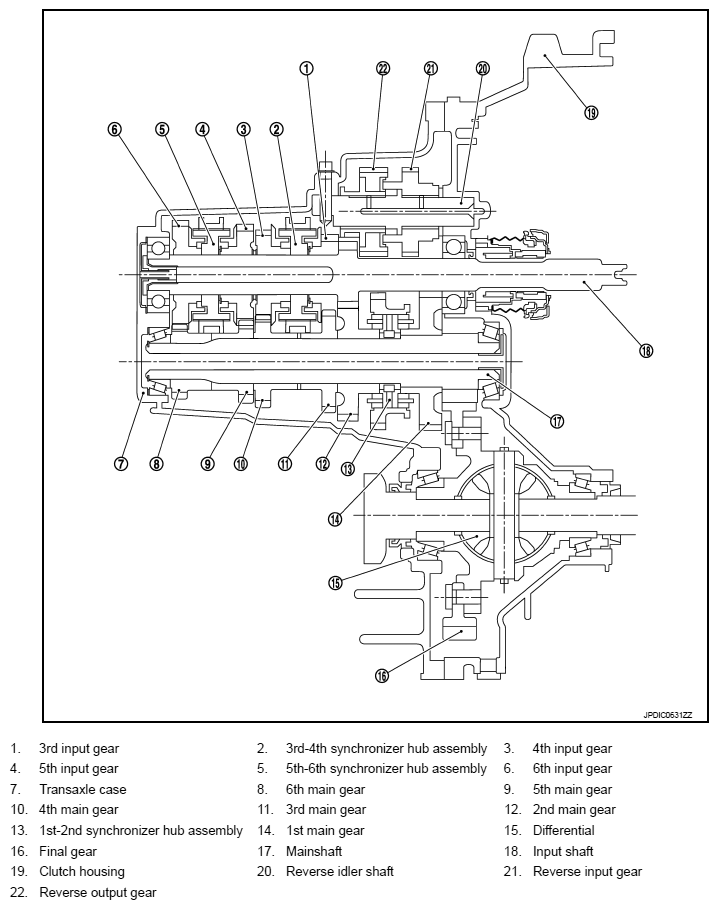 1
22
21
20
19
6
5
4
3
2
18
17
7
8
9
10
11
12
13
14
15
16
JPDIC0531ZZ

1. 3rd input gear
2. 3rd-4th synchronizer hub assembly
3. 4th input gear
4. 5th input gear
5. 5th-6th synchronizer hub assembly
6. 6th input gear
7. Transaxle case
8. 6th main gear
9. 5th main gear
10. 4th main gear
11. 3rd main gear
12. 2nd main gear
13. 1st-2nd synchronizer hub assembly
14. 1st main gear
15. Differential
16. Final gear
17. Mainshaft
18. Input shaft
19. Clutch housing
20. Reverse idler shaft
21. Reverse input gear
22. Reverse output gear