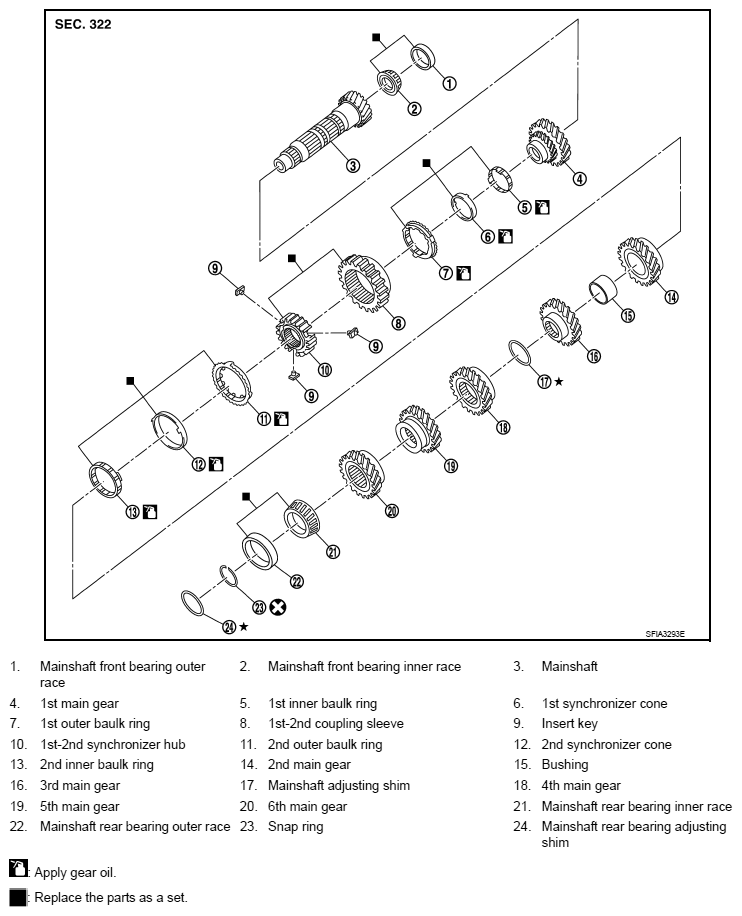 SEC. 322

1
2
3
4
5
6
7
8
9
9
9
10
11
12
13
14
15
16
17 ★
18
19
20
21
22
23
24 ★

SFIA3293E

| | | | | | |
|---|---|---|---|---|---|
| 1. | Mainshaft front bearing outer race | 2. | Mainshaft front bearing inner race | 3. | Mainshaft |
| 4. | 1st main gear | 5. | 1st inner baulk ring | 6. | 1st synchronizer cone |
| 7. | 1st outer baulk ring | 8. | 1st-2nd coupling sleeve | 9. | Insert key |
| 10. | 1st-2nd synchronizer hub | 11. | 2nd outer baulk ring | 12. | 2nd synchronizer cone |
| 13. | 2nd inner baulk ring | 14. | 2nd main gear | 15. | Bushing |
| 16. | 3rd main gear | 17. | Mainshaft adjusting shim | 18. | 4th main gear |
| 19. | 5th main gear | 20. | 6th main gear | 21. | Mainshaft rear bearing inner race |
| 22. | Mainshaft rear bearing outer race | 23. | Snap ring | 24. | Mainshaft rear bearing adjusting shim |

: Apply gear oil.

: Replace the parts as a set.